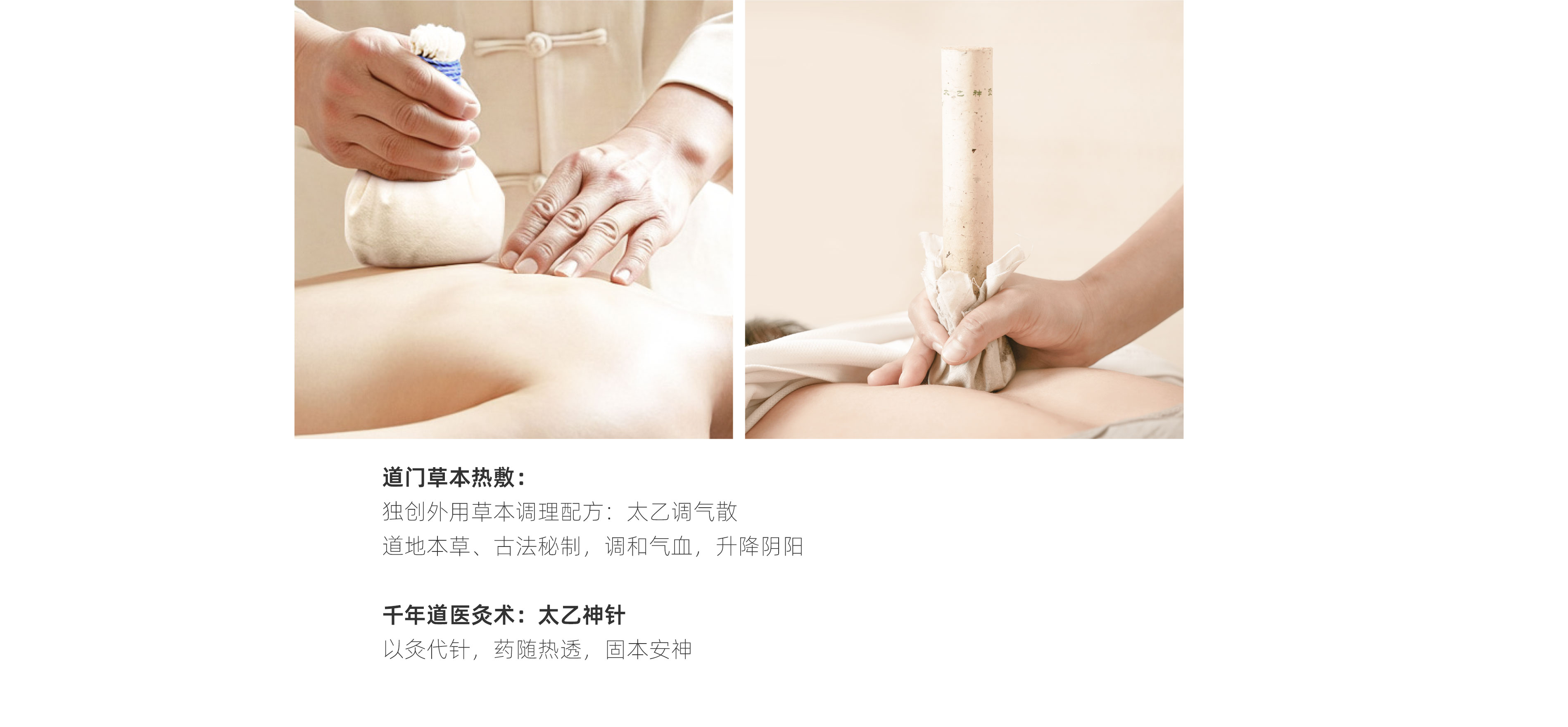 太乙神灸

道门草本热敷：
独创外用草本调理配方：太乙调气散
道地本草、古法秘制，调和气血，升降阴阳

千年道医灸术：太乙神针
以灸代针，药随热透，固本安神