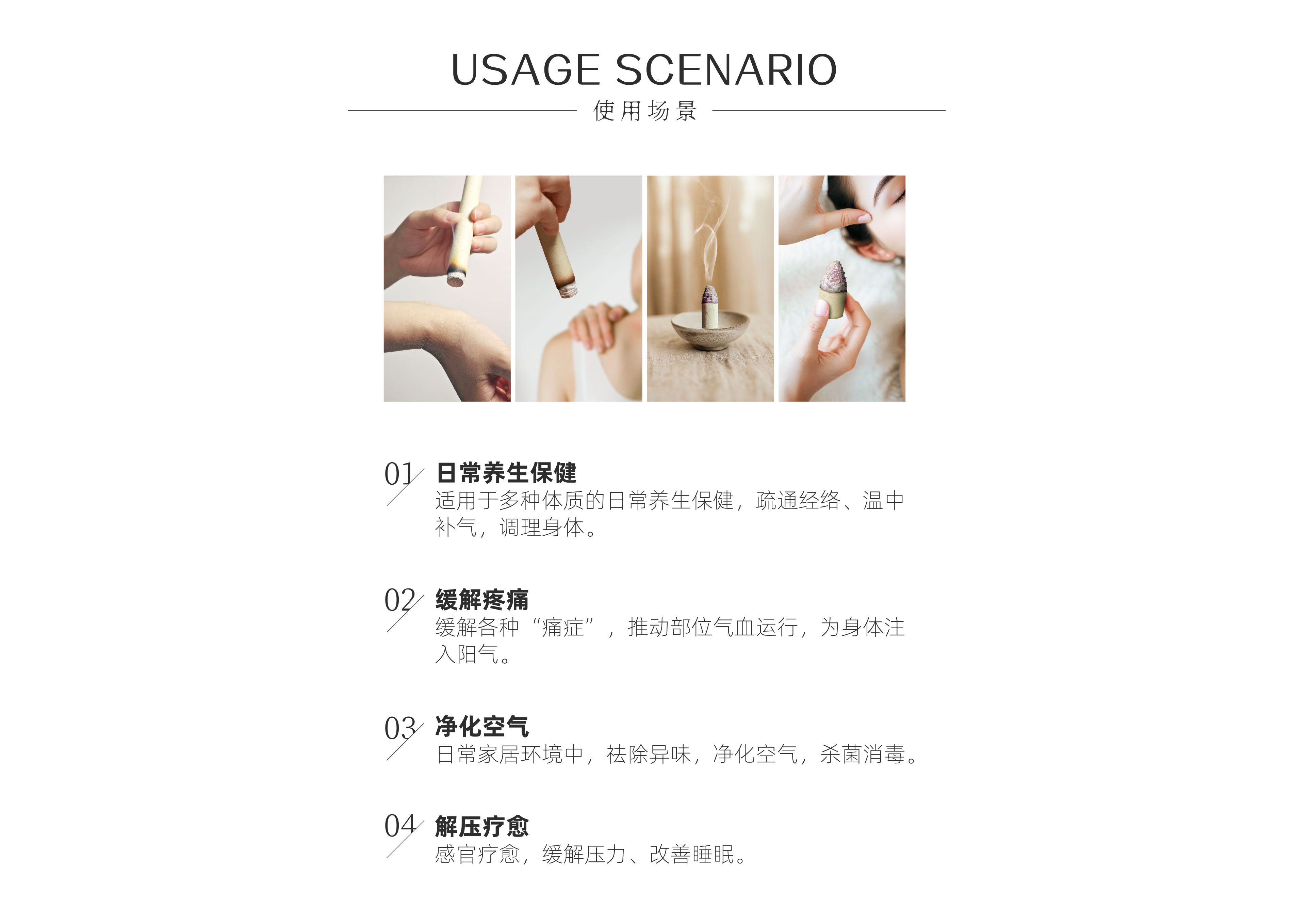 USAGE SCENARIO
使用场景

01 日常养生保健
适用于多种体质的日常养生保健，疏通经络、温中补气，调理身体。

02 缓解疼痛
缓解各种“痛症”，推动部位气血运行，为身体注入阳气。

03 净化空气
日常家居环境中，祛除异味，净化空气，杀菌消毒。

04 解压疗愈
感官疗愈，缓解压力、改善睡眠。